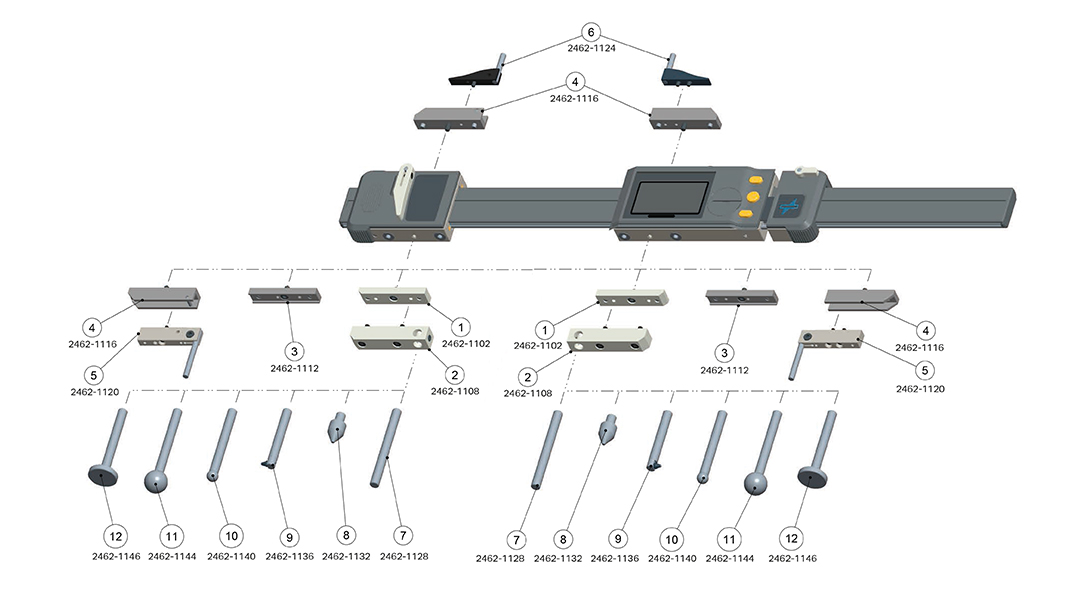 6
2462-1124

4
2462-1116

4
2462-1116

5
2462-1120

3
2462-1112

1
2462-1102

2
2462-1108

1
2462-1102

2
2462-1108

3
2462-1112

4
2462-1116

5
2462-1120

12
2462-1146

11
2462-1144

10
2462-1140

9
2462-1136

8
2462-1132

7
2462-1128

7
2462-1128

8
2462-1132

9
2462-1136

10
2462-1140

11
2462-1144

12
2462-1146